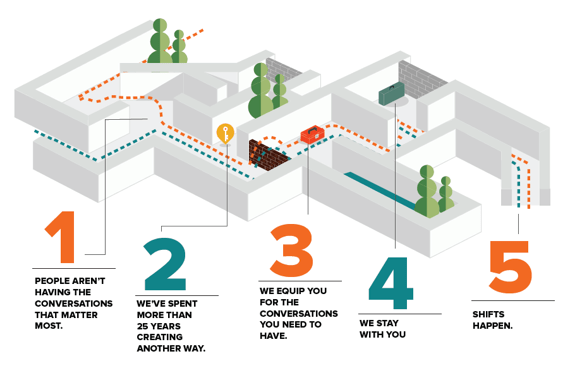 1

PEOPLE AREN'T HAVING THE CONVERSATIONS THAT MATTER MOST.

2

WE'VE SPENT MORE THAN 25 YEARS CREATING ANOTHER WAY.

3

WE EQUIP YOU FOR THE CONVERSATIONS YOU NEED TO HAVE.

4

WE STAY WITH YOU

5

SHIFTS HAPPEN.